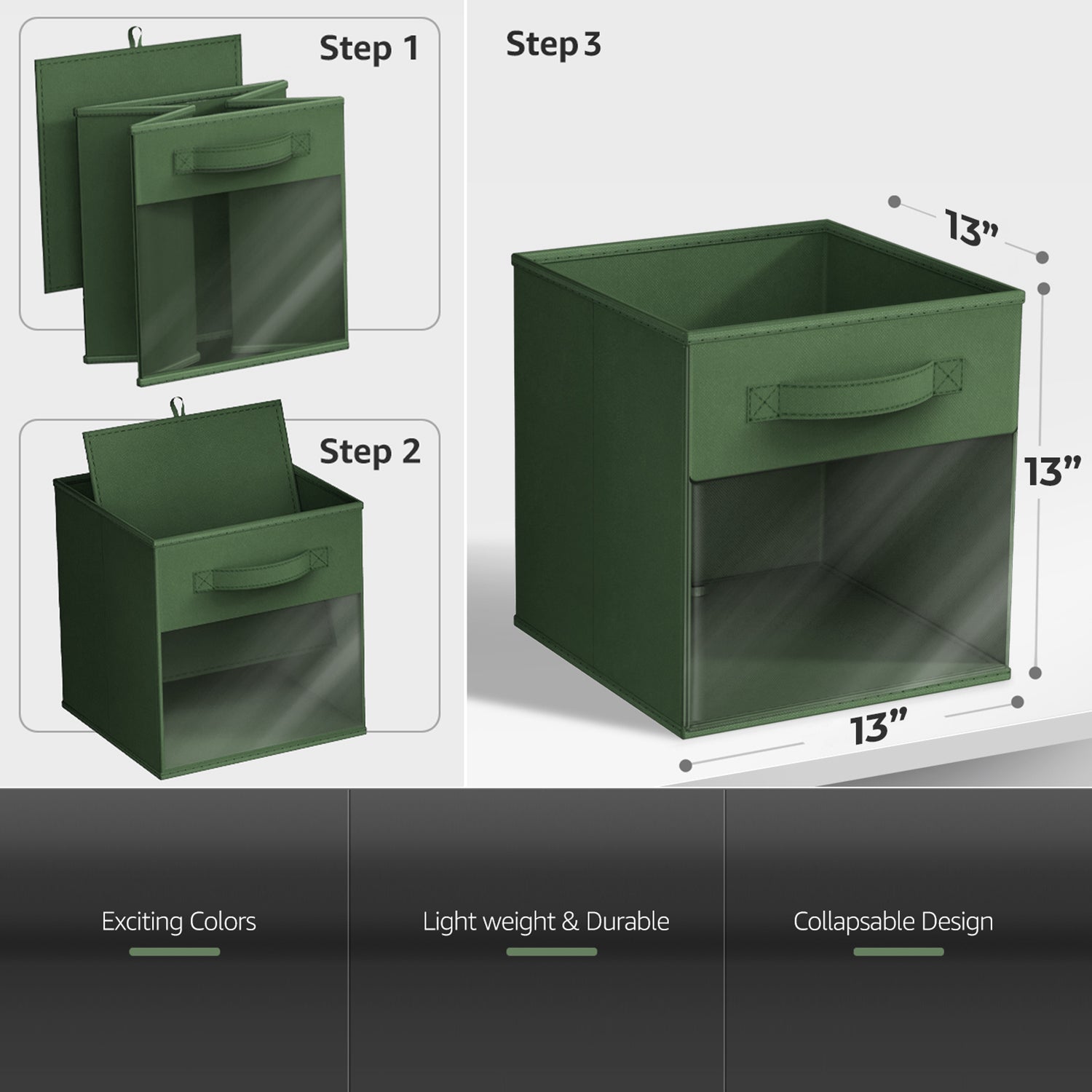 Step 1

Step 2

Step 3

13”

13”

13”

Exciting Colors

Light weight & Durable

Collapsable Design