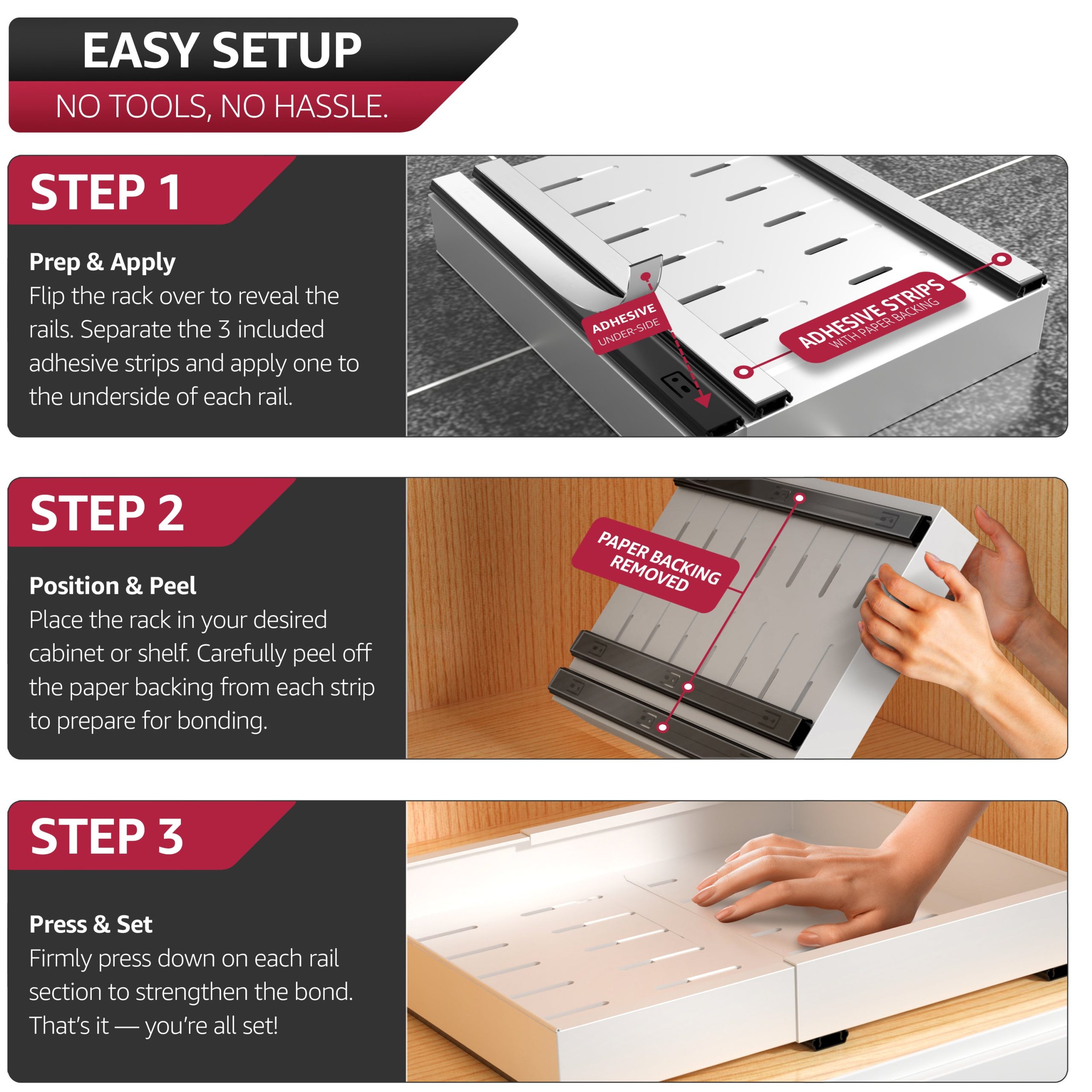 EASY SETUP
NO TOOLS, NO HASSLE.

STEP 1

Prep & Apply
Flip the rack over to reveal the rails. Separate the 3 included adhesive strips and apply one to the underside of each rail.

ADHESIVE UNDER-SIDE

ADHESIVE STRIPS WITH PAPER BACKING

STEP 2

Position & Peel
Place the rack in your desired cabinet or shelf. Carefully peel off the paper backing from each strip to prepare for bonding.

PAPER BACKING REMOVED

STEP 3

Press & Set
Firmly press down on each rail section to strengthen the bond. That's it — you're all set!