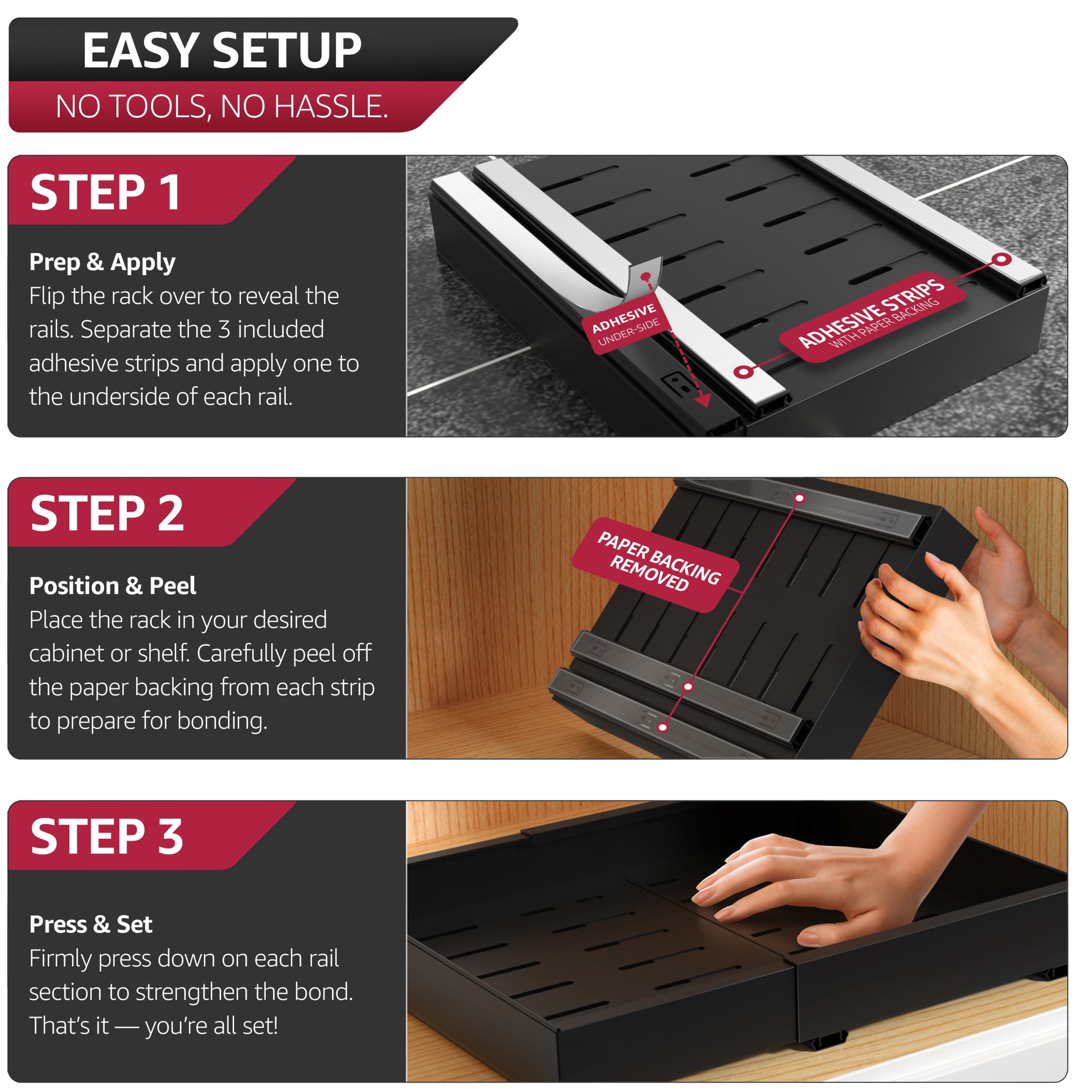 EASY SETUP
NO TOOLS, NO HASSLE.

STEP 1

Prep & Apply
Flip the rack over to reveal the rails. Separate the 3 included adhesive strips and apply one to the underside of each rail.

ADHESIVE UNDER-SIDE

ADHESIVE STRIPS WITH PAPER BACKING

STEP 2

Position & Peel
Place the rack in your desired cabinet or shelf. Carefully peel off the paper backing from each strip to prepare for bonding.

PAPER BACKING REMOVED

STEP 3

Press & Set
Firmly press down on each rail section to strengthen the bond. That's it — you're all set!