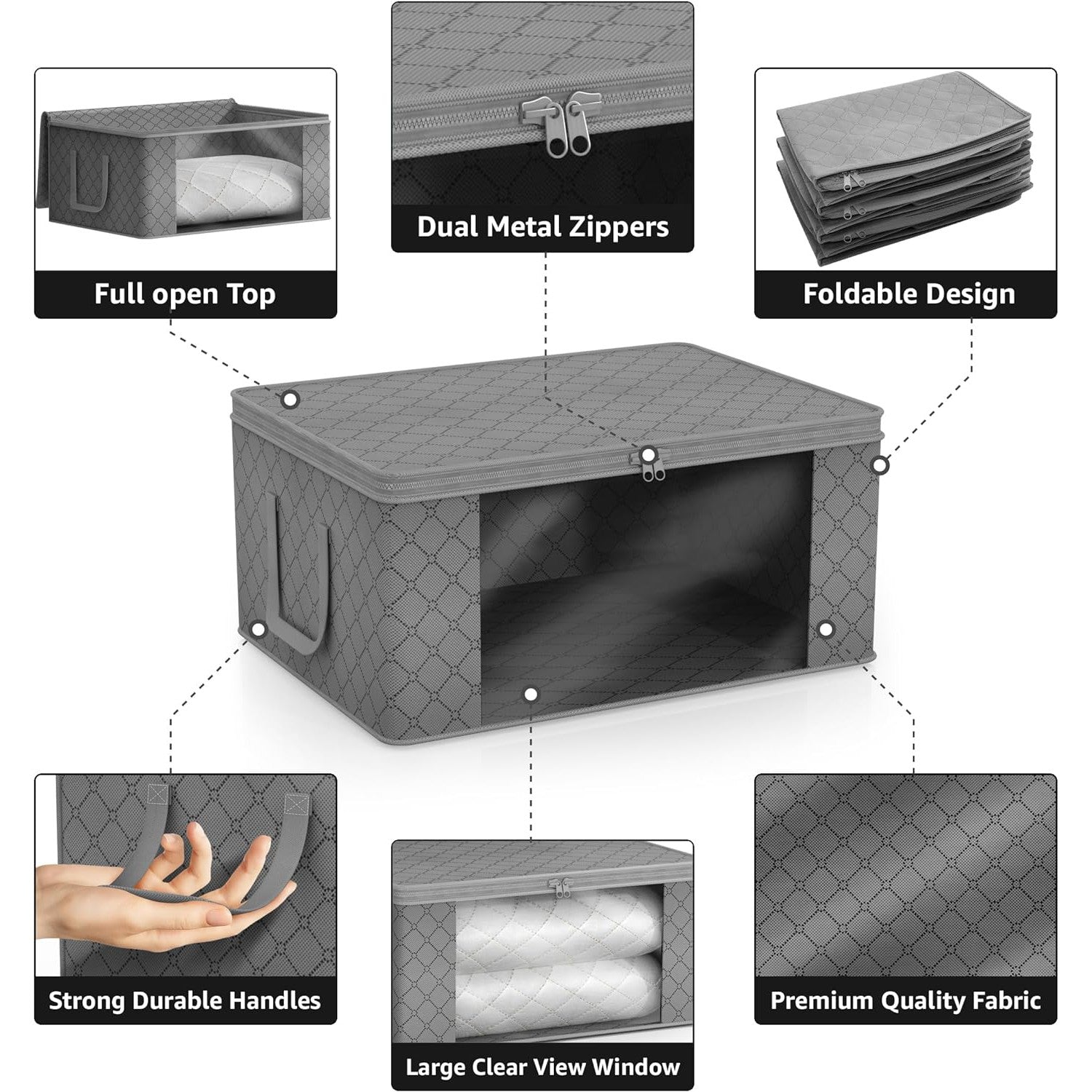 Full open Top

Dual Metal Zippers

Foldable Design

Strong Durable Handles

Large Clear View Window

Premium Quality Fabric