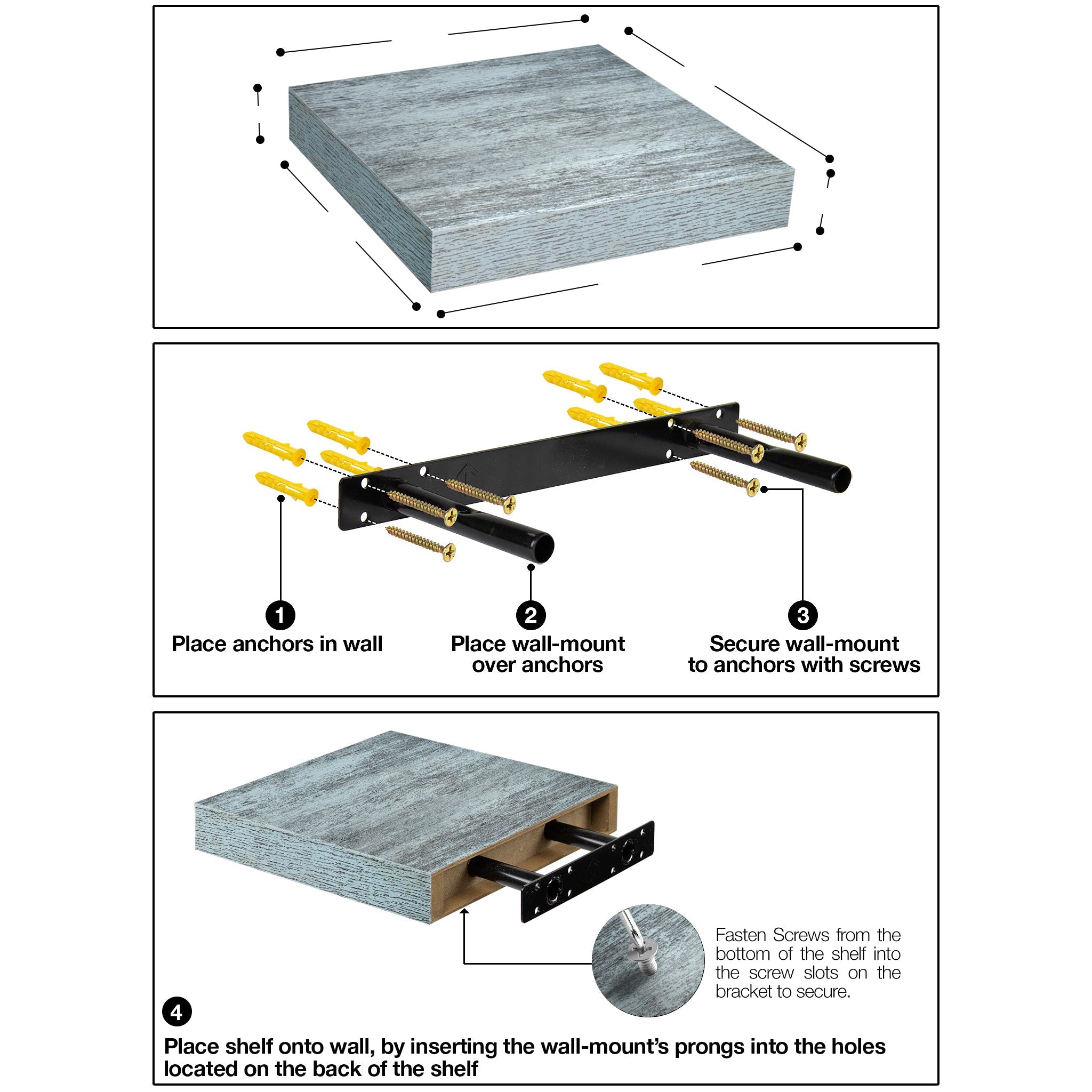 1
Place anchors in wall

2
Place wall-mount over anchors

3
Secure wall-mount to anchors with screws

Fasten Screws from the bottom of the shelf into the screw slots on the bracket to secure.

4
Place shelf onto wall, by inserting the wall-mount's prongs into the holes located on the back of the shelf