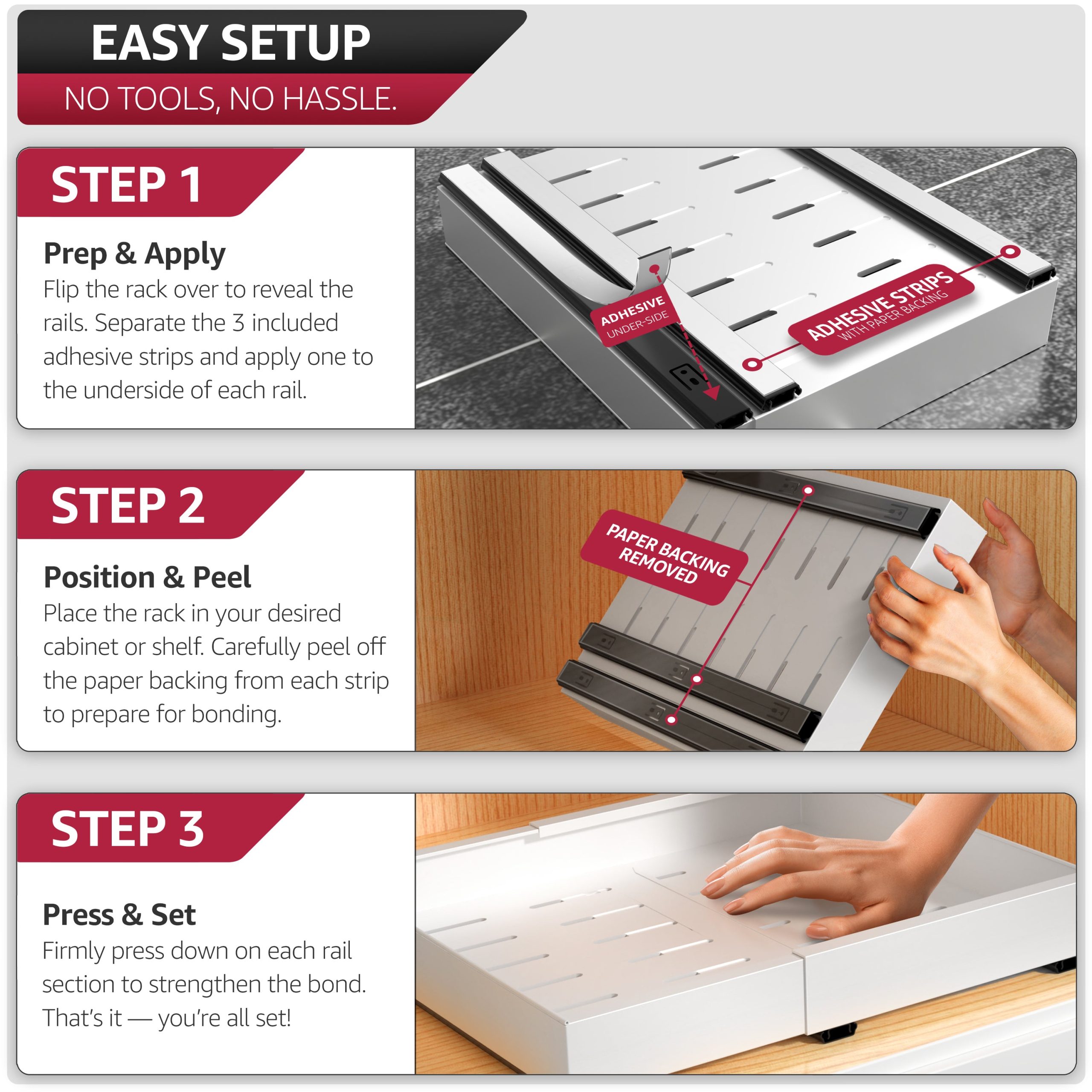 EASY SETUP
NO TOOLS, NO HASSLE.

STEP 1

Prep & Apply
Flip the rack over to reveal the rails. Separate the 3 included adhesive strips and apply one to the underside of each rail.

ADHESIVE UNDER-SIDE

ADHESIVE STRIPS WITH PAPER BACKING

STEP 2

Position & Peel
Place the rack in your desired cabinet or shelf. Carefully peel off the paper backing from each strip to prepare for bonding.

PAPER BACKING REMOVED

STEP 3

Press & Set
Firmly press down on each rail section to strengthen the bond. That's it — you're all set!