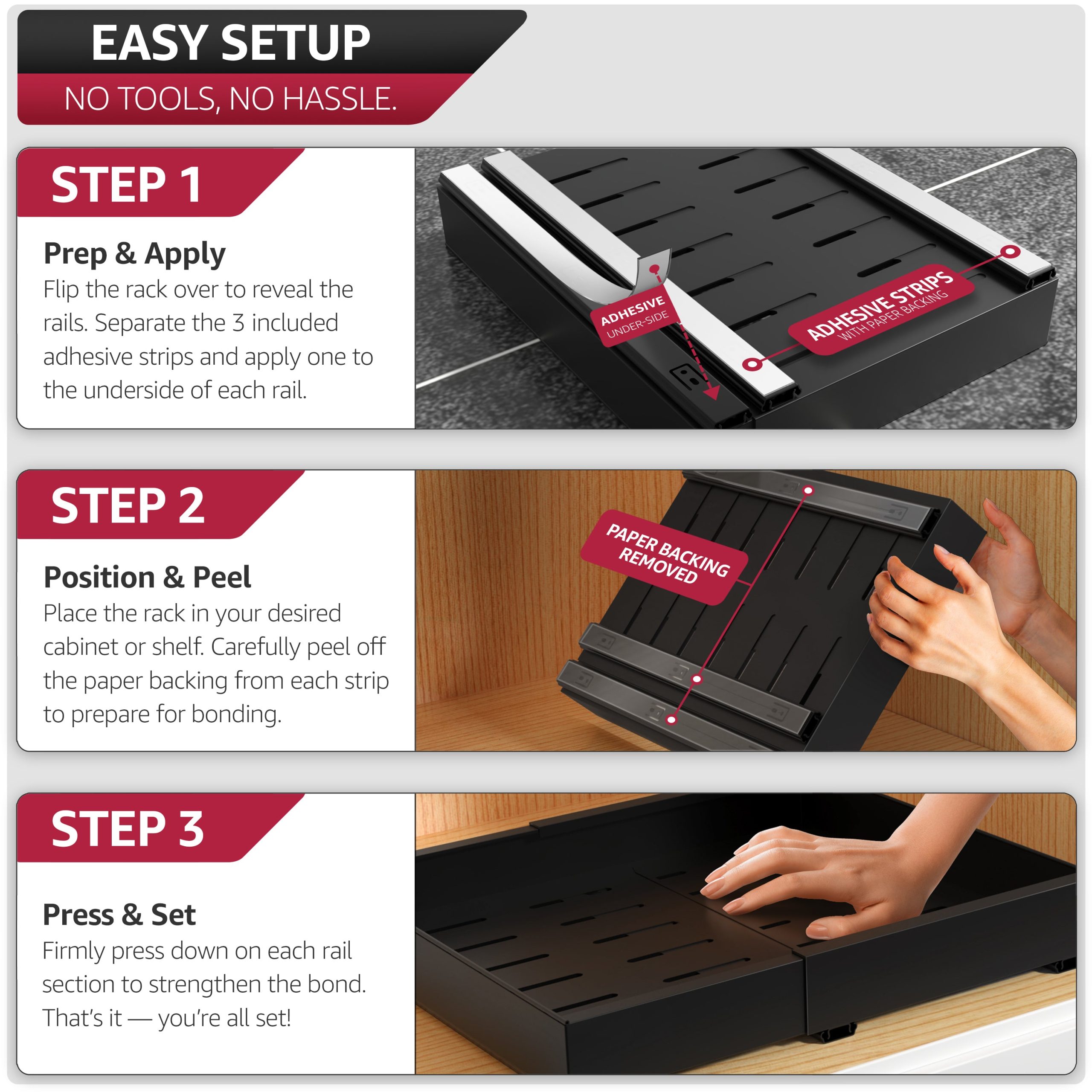 EASY SETUP
NO TOOLS, NO HASSLE.

STEP 1

Prep & Apply
Flip the rack over to reveal the rails. Separate the 3 included adhesive strips and apply one to the underside of each rail.

ADHESIVE UNDER-SIDE

ADHESIVE STRIPS WITH PAPER BACKING

STEP 2

Position & Peel
Place the rack in your desired cabinet or shelf. Carefully peel off the paper backing from each strip to prepare for bonding.

PAPER BACKING REMOVED

STEP 3

Press & Set
Firmly press down on each rail section to strengthen the bond. That's it — you're all set!