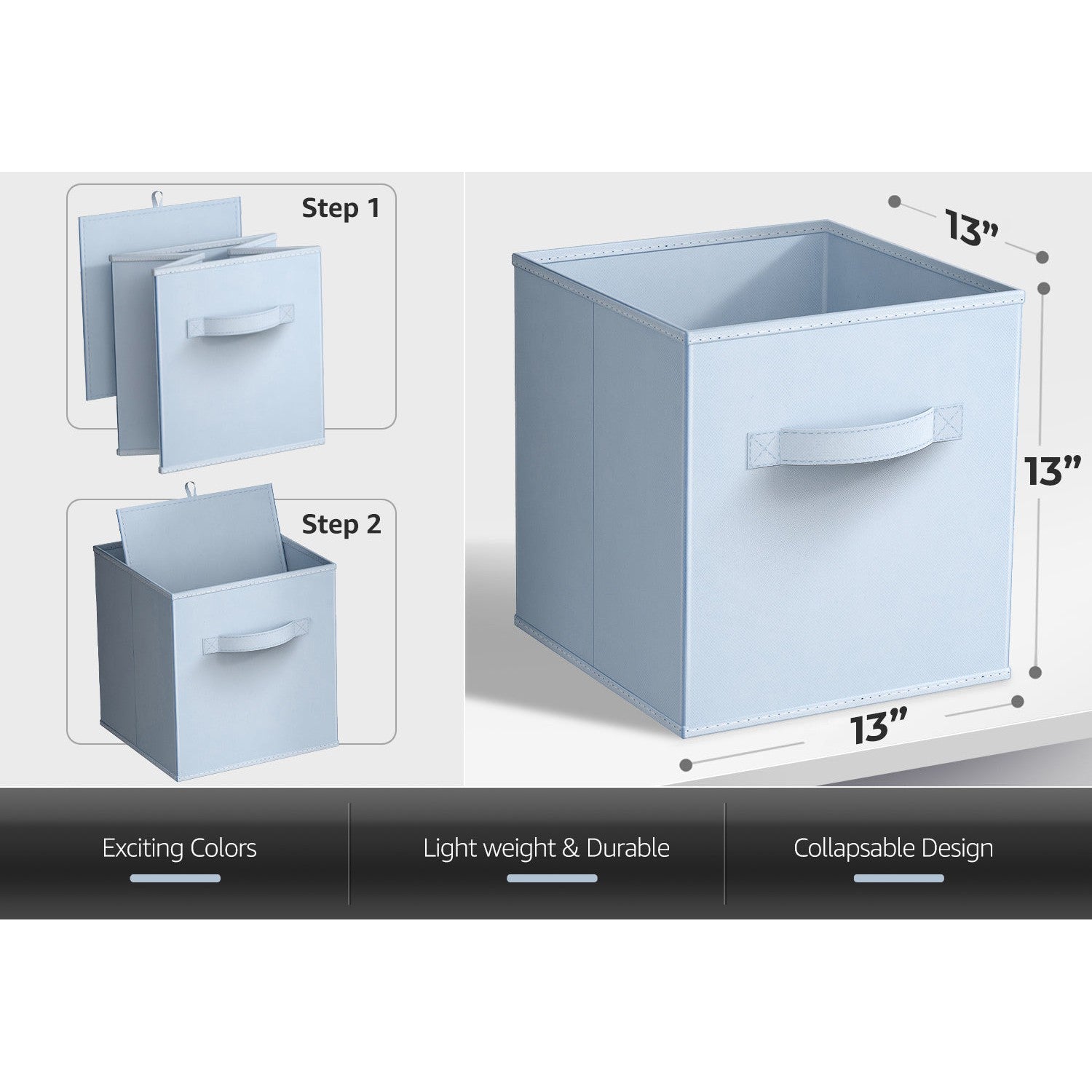 Step 1

Step 2

13”

13”

13”

Exciting Colors

Light weight & Durable

Collapsable Design